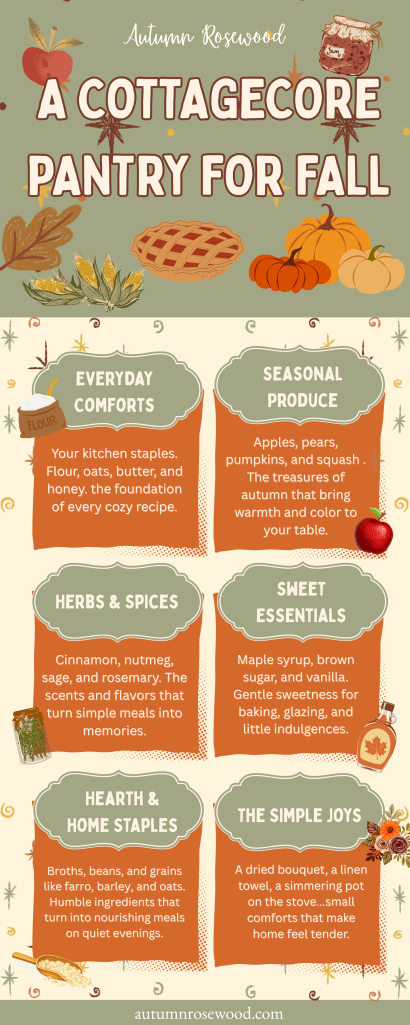 Autumn Rosewood

A COTTAGECORE PANTRY FOR FALL

EVERYDAY COMFORTS

FLOUR

Your kitchen staples. Flour, oats, butter, and honey. the foundation of every cozy recipe.

SEASONAL PRODUCE

Apples, pears, pumpkins, and squash . The treasures of autumn that bring warmth and color to your table.

HERBS & SPICES

Cinnamon, nutmeg, sage, and rosemary. The scents and flavors that turn simple meals into memories.

SWEET ESSENTIALS

Maple syrup, brown sugar, and vanilla. Gentle sweetness for baking, glazing, and little indulgences.

HEARTH & HOME STAPLES

Broths, beans, and grains like farro, barley, and oats. Humble ingredients that turn into nourishing meals on quiet evenings.

THE SIMPLE JOYS

A dried bouquet, a linen towel, a simmering pot on the stove...small comforts that make home feel tender.

autumnrosewood.com